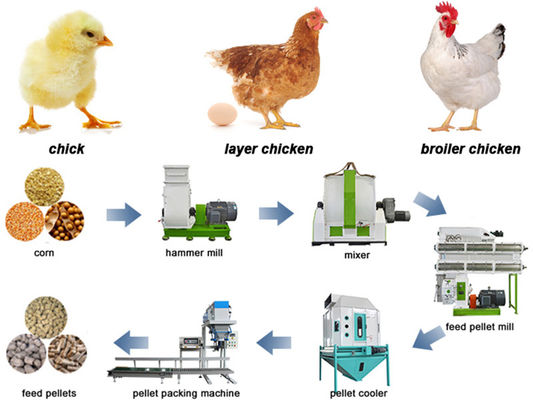 chick

layer chicken

broiler chicken

corn

hammer mill

mixer

feed pellet mill

pellet cooler

pellet packing machine

feed pellets